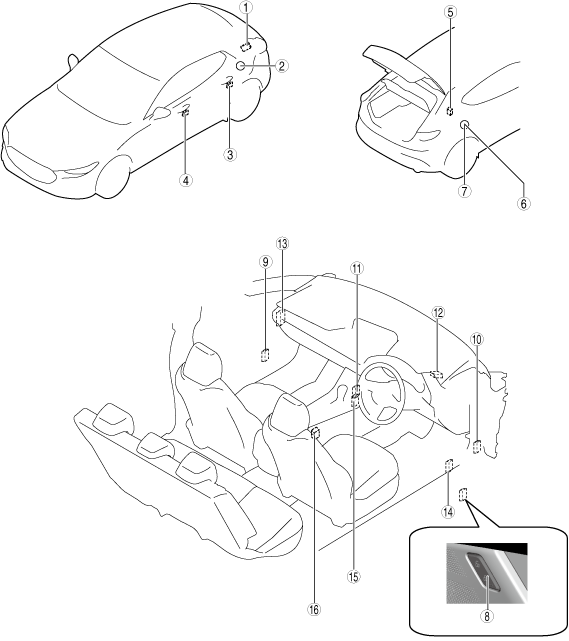 1
2
3
4
5
6
7
9
13
11
12
10
14
15
16
8