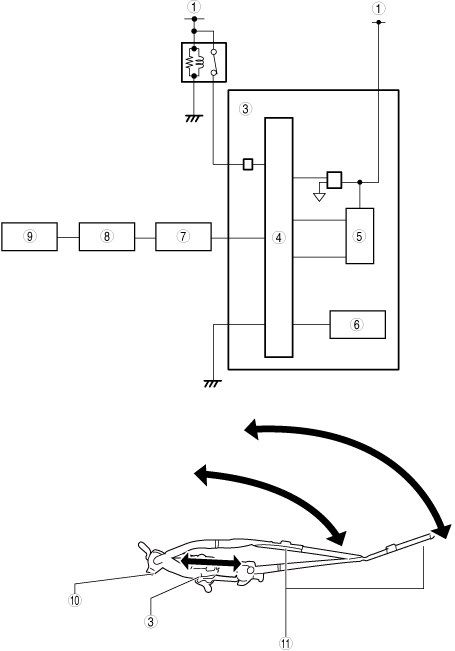 ①
①
③
④
⑤
⑥
⑦
⑧
⑨
⑩
③
⑪