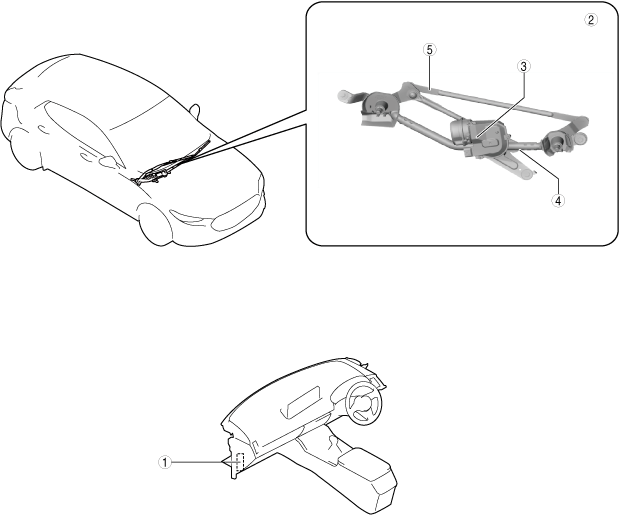 ②
⑤
③
④
①