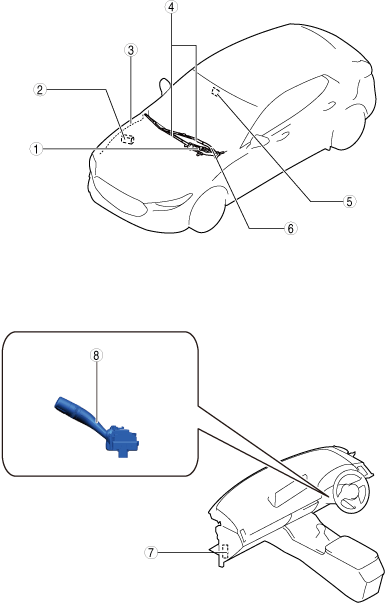 4
3
2
1
5
6
8
7