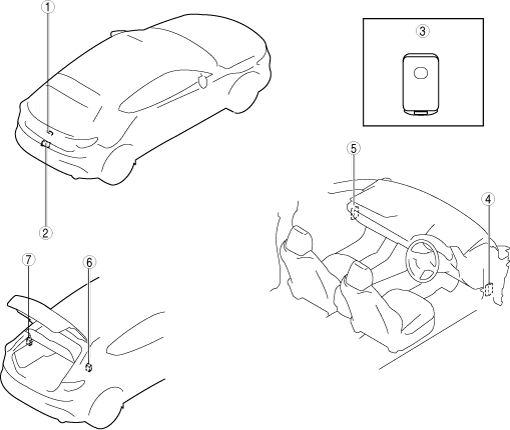 1
3
5
4
2
7
6