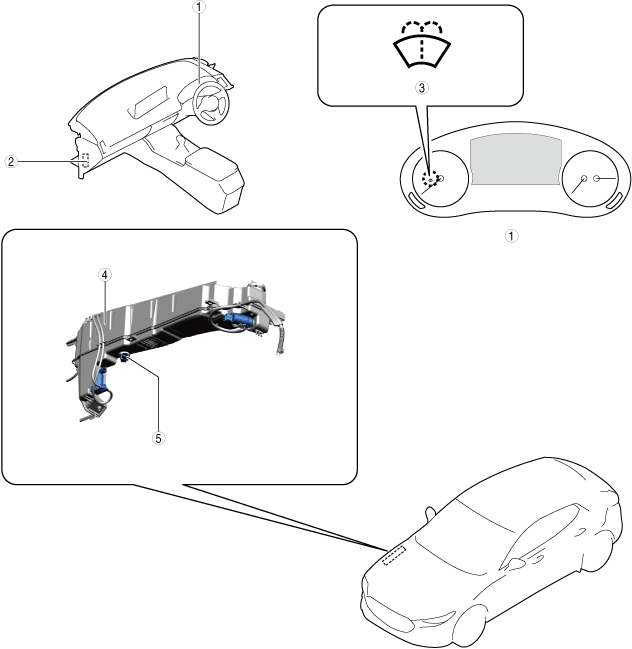 ①
②
③
①
④
⑤