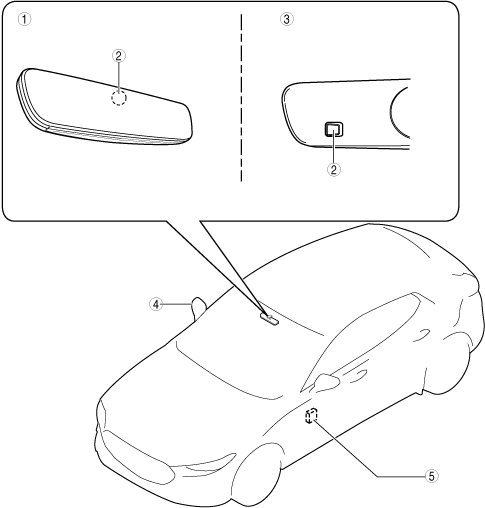 ①
②
③
②
④
⑤