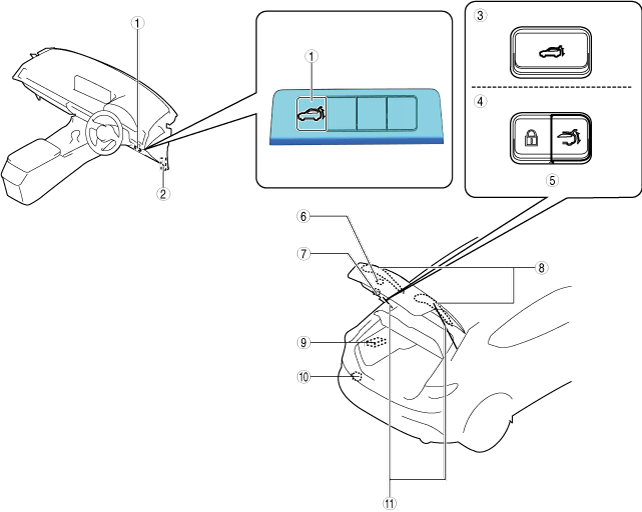 1
2
1
3
4
5
6
7
8
9
10
11