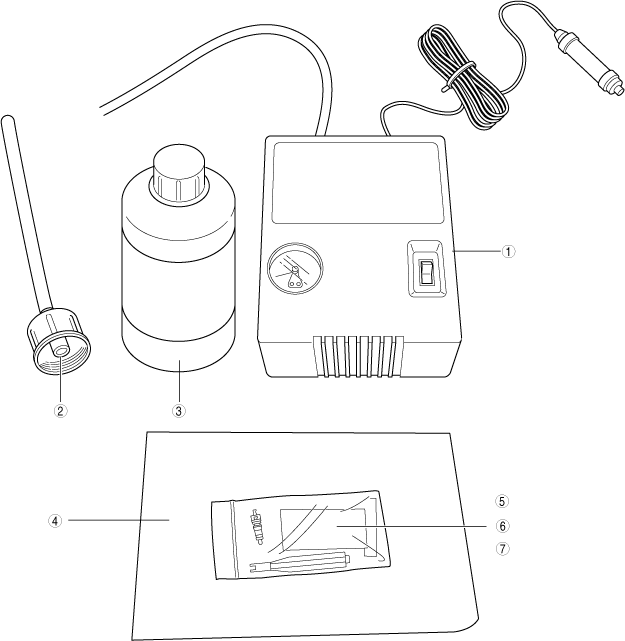 ①
②
③
④
⑤
⑥
⑦