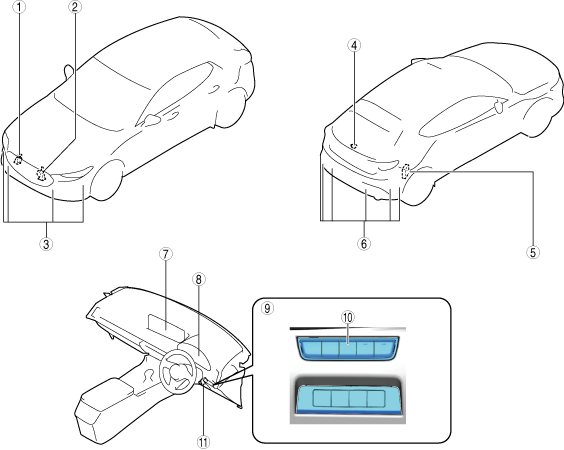 1
2
3
4
5
6
7
8
9
10
11