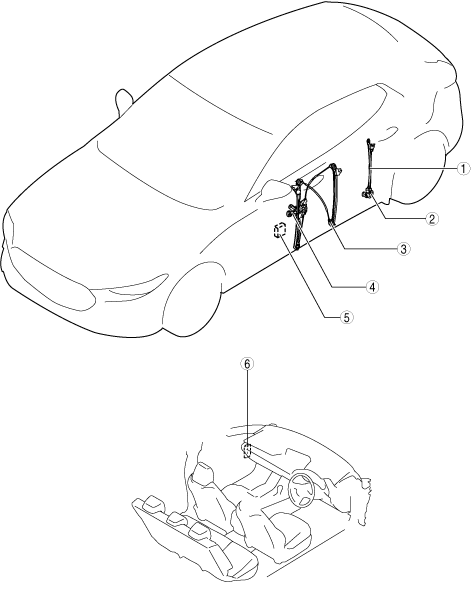 1
2
3
4
5
6