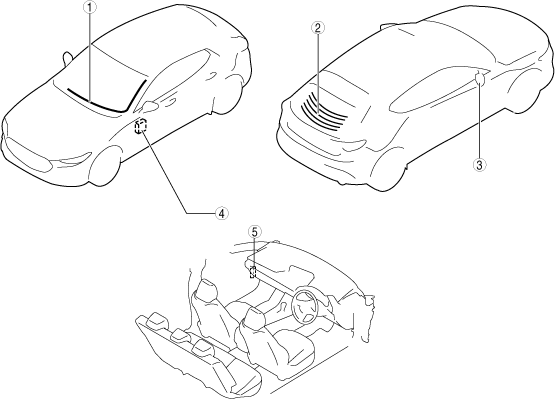 1
2
3
4
5