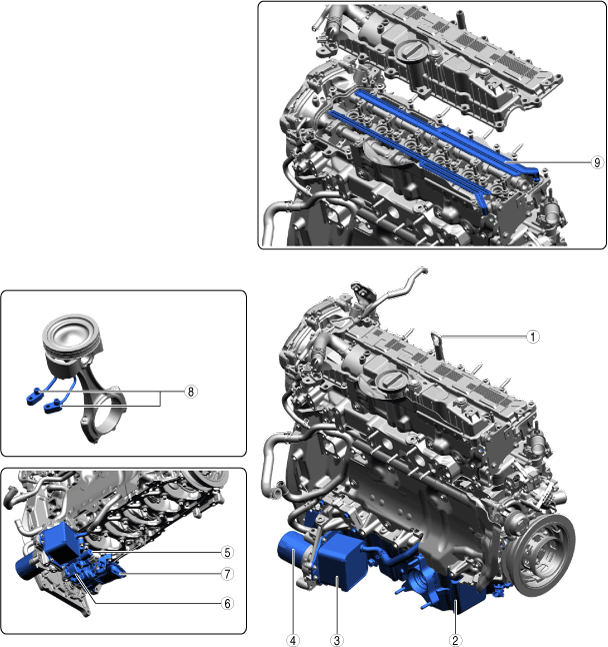 9

1

8

5

7

6

4

3

2