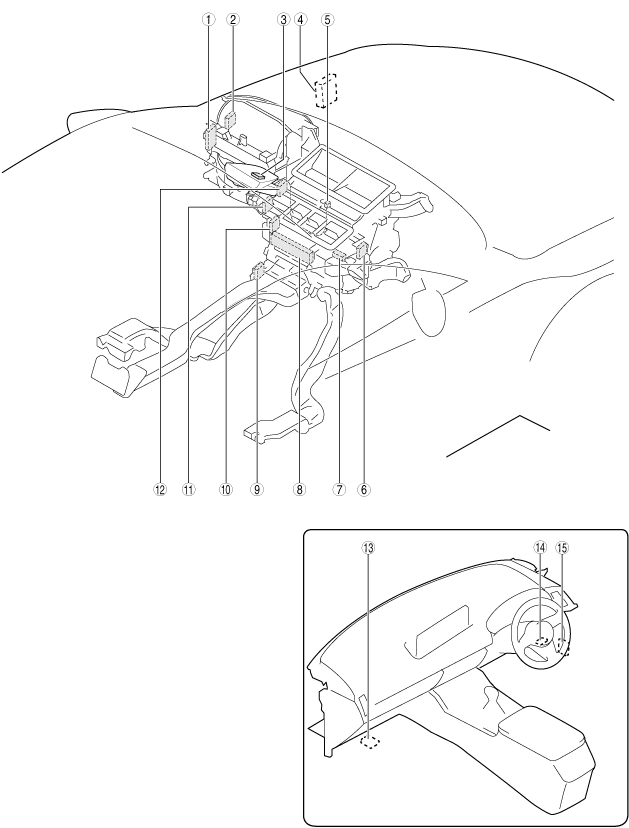 ①
②
③
④
⑤
⑫
⑪
⑩
⑨
⑧
⑦
⑥
⑬
⑭
⑮