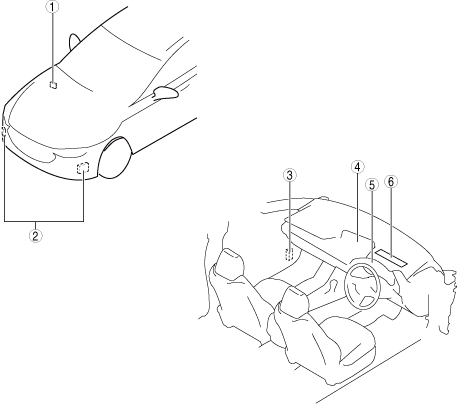 1
2
3
4
5
6