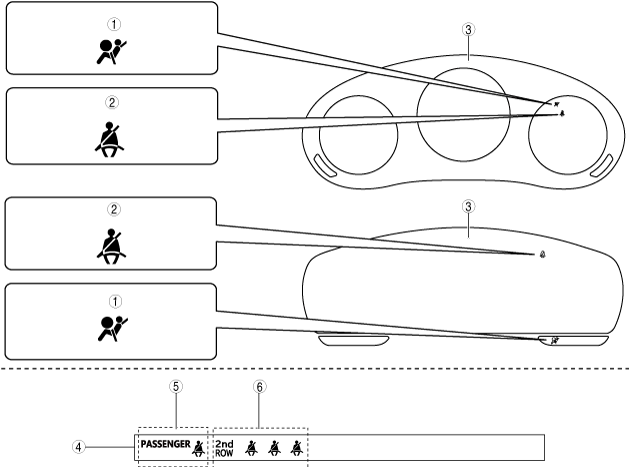 ①

②

③

②

③

①

⑤

⑥

④

PASSENGER

2nd ROW