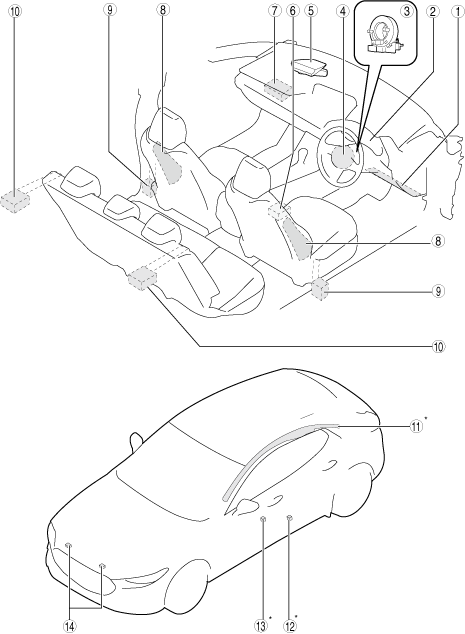 10
9
8
7
6
5
4
3
2
1
8
9
10
11*
14
13*
12*