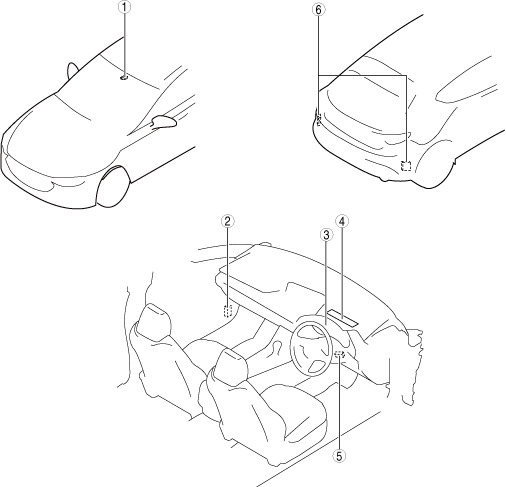 1
6
2
3
4
5