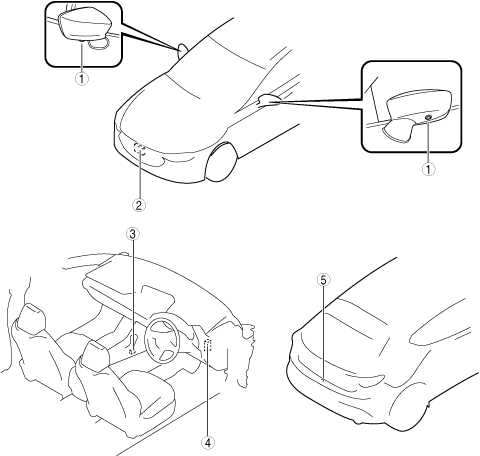 1
1
2
3
5
4