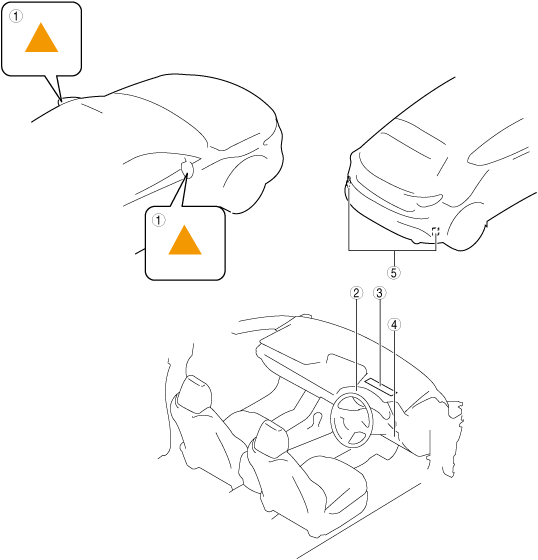 ①

①

⑤

②

③

④