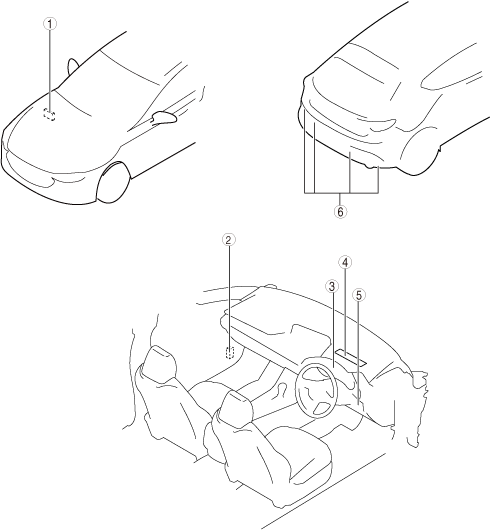 1

6

2

4

3

5