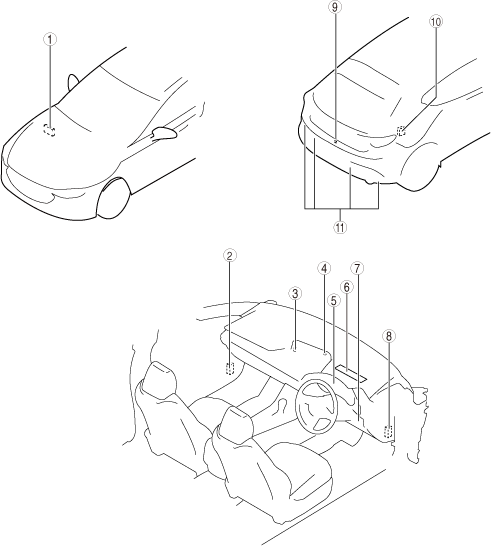 1
9
10
11
2
3
4
5
6
7
8