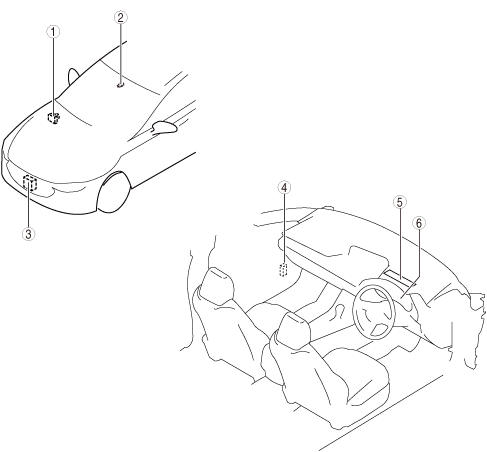 1
2
3
4
5
6