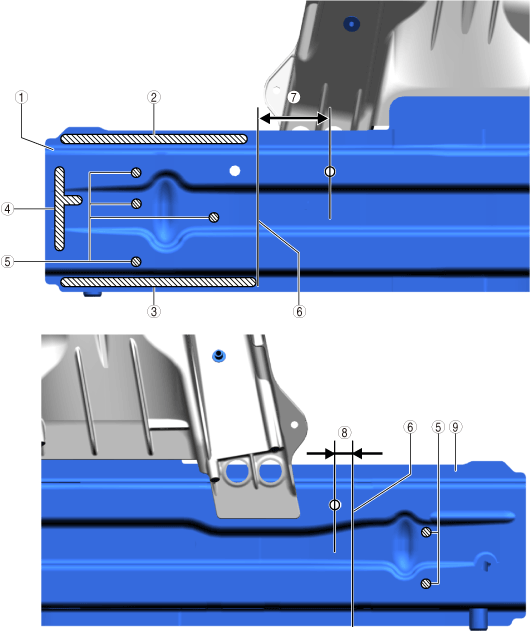 ①
②
⑦
④
⑤
③
⑥
⑧
⑥
⑤
⑨