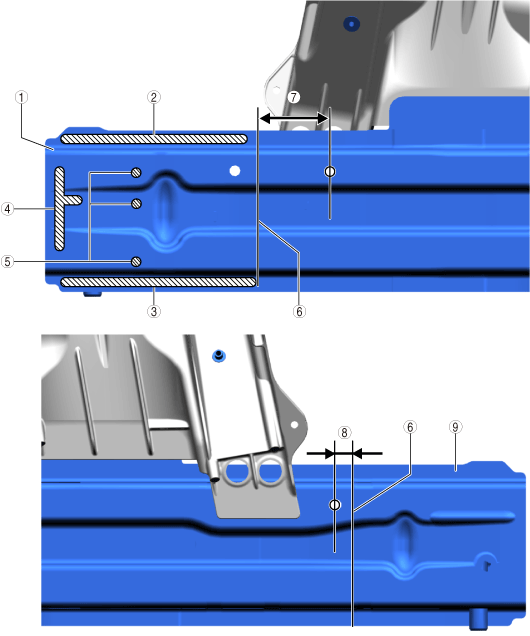 1
2
7
4
5
3
6
8
6
9