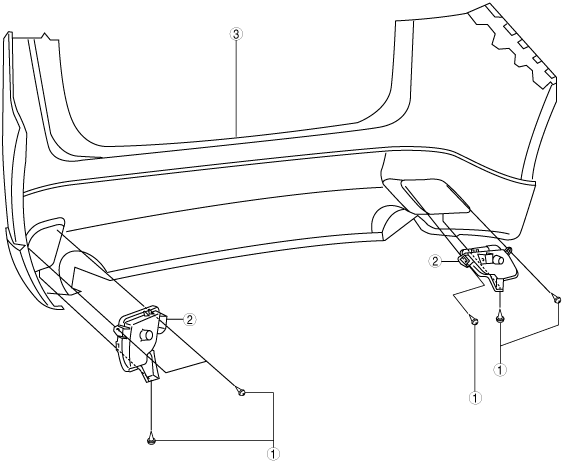 3
2
2
1
1
1