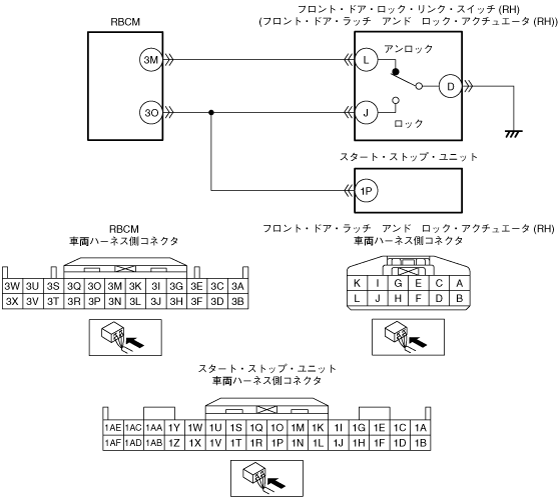 RBCM

フロント・ドア・ロック・リンク・スイッチ (RH)
(フロント・ドア・ラッチ アンド ロック・アクチュエータ (RH))

3M

3O

L

アンロック

D

J

ロック

スタート・ストップ・ユニット

1P

RBCM
車両ハーネス側コネクタ

| 3W | 3U | 3S | 3Q | 3O | 3M | 3K | 3I | 3G | 3E | 3C | 3A |
|---|---|---|---|---|---|---|---|---|---|---|---|
| 3X | 3V | 3T | 3R | 3P | 3N | 3L | 3J | 3H | 3F | 3D | 3B |

フロント・ドア・ラッチ アンド ロック・アクチュエータ (RH)
車両ハーネス側コネクタ

| K | I | G | E | C | A |
|---|---|---|---|---|---|
| L | J | H | F | D | B |

スタート・ストップ・ユニット
車両ハーネス側コネクタ

| 1AE | 1AC | 1AA | 1Y | 1W | 1U | 1S | 1Q | 1O | 1M | 1K | 1I | 1G | 1E | 1C | 1A |
|---|---|---|---|---|---|---|---|---|---|---|---|---|---|---|---|
| 1AF | 1AD | 1AB | 1Z | 1X | 1V | 1T | 1R | 1P | 1N | 1L | 1J | 1H | 1F | 1D | 1B |