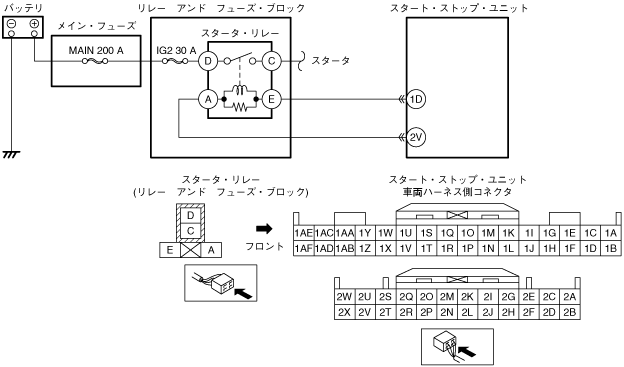 バッテリ

メイン・フューズ

MAIN 200 A

リレー　アンド　フューズ・ブロック

スタータ・リレー

IG2 30 A

D

C

A

E

スタータ

スタート・ストップ・ユニット

1D

2V

スタータ・リレー
(リレー　アンド　フューズ・ブロック)

D

C

E

A

フロント

スタート・ストップ・ユニット
車両ハーネス側コネクタ

| 1AE | 1AC | 1AA | 1Y | 1W | 1U | 1S | 1Q | 1O | 1M | 1K | 1I | 1G | 1E | 1C | 1A |
|---|---|---|---|---|---|---|---|---|---|---|---|---|---|---|---|
| 1AF | 1AD | 1AB | 1Z | 1X | 1V | 1T | 1R | 1P | 1N | 1L | 1J | 1H | 1F | 1D | 1B |

| 2W | 2U | 2S | 2Q | 2O | 2M | 2K | 2I | 2G | 2E | 2C | 2A |
|---|---|---|---|---|---|---|---|---|---|---|---|
| 2X | 2V | 2T | 2R | 2P | 2N | 2L | 2J | 2H | 2F | 2D | 2B |