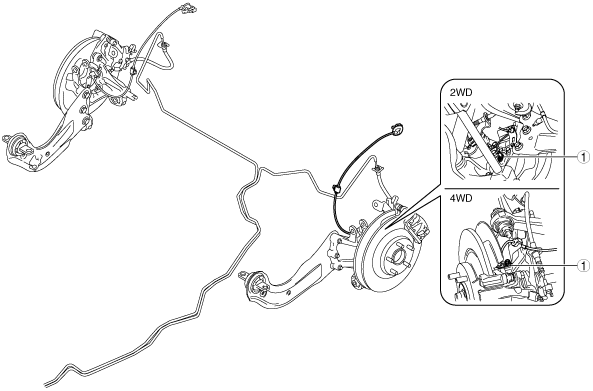 2WD

①

4WD

①