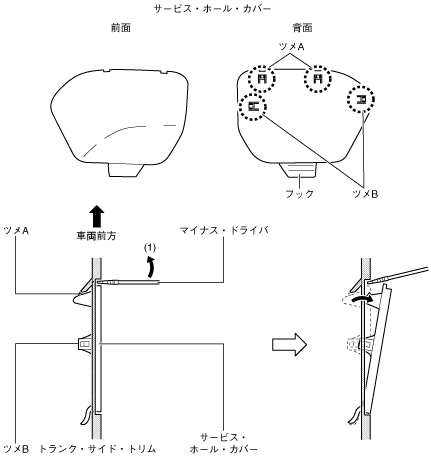 サービス・ホール・カバー

前面

背面

ツメA

フック

ツメB

ツメA

車両前方

マイナス・ドライバ

(1)

ツメB

トランク・サイド・トリム

サービス・ホール・カバー