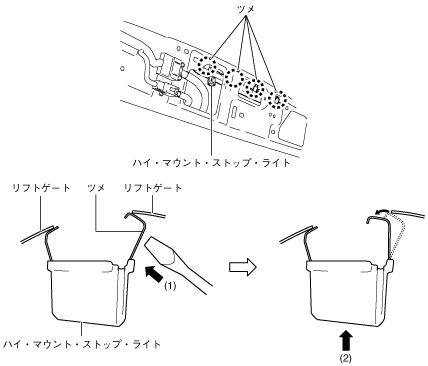 ツメ

ハイ・マウント・ストップ・ライト

リフトゲート

ツメ

リフトゲート

(1)

ハイ・マウント・ストップ・ライト

(2)