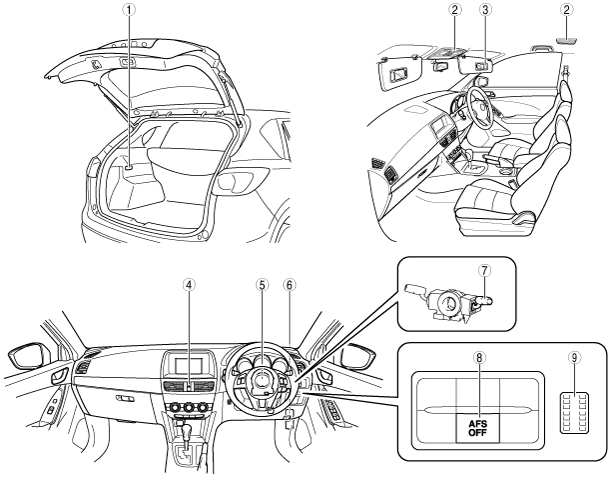 ①
②
③
②
④
⑤
⑥
⑦
⑧
⑨
AFS OFF