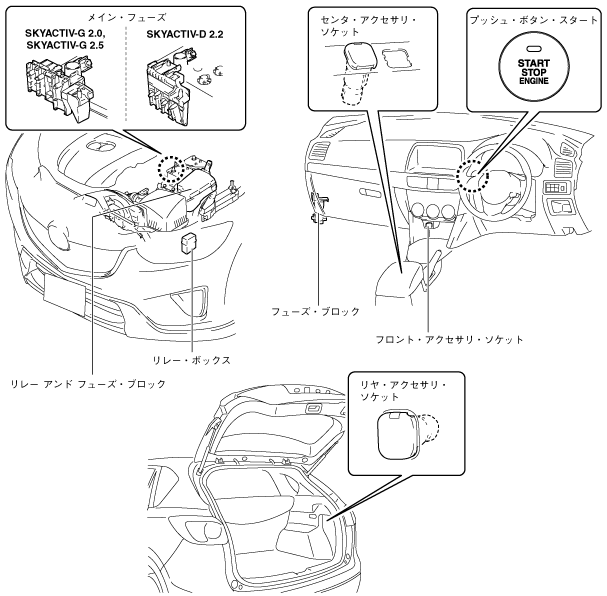 メイン・フューズ

SKYACTIV-G 2.0, SKYACTIV-G 2.5

SKYACTIV-D 2.2

センタ・アクセサリ・ソケット

プッシュ・ボタン・スタート

START STOP ENGINE

フューズ・ブロック

フロント・アクセサリ・ソケット

リレー・ボックス

リレー アンド フューズ・ブロック

リヤ・アクセサリ・ソケット