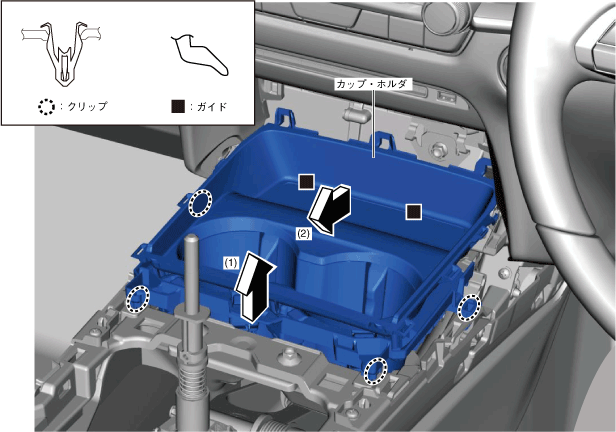 ：クリップ

：ガイド

カップ・ホルダ

(2)

(1)