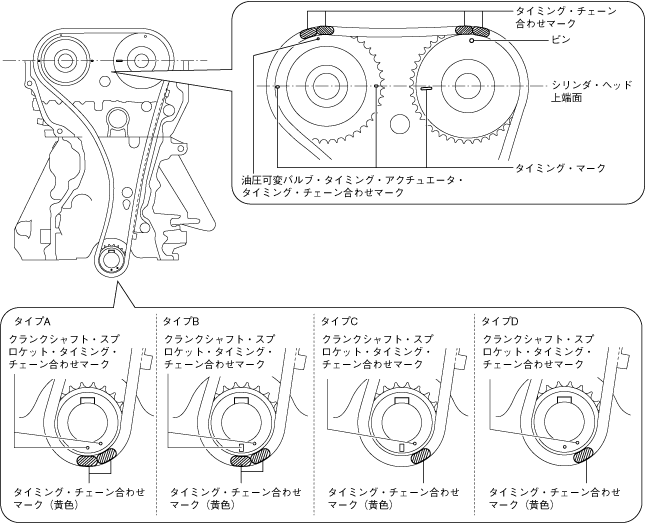 タイミング・チェーン合わせマーク

ピン

シリンダ・ヘッド上端面

タイミング・マーク

油圧可変バルブ・タイミング・アクチュエータ・タイミング・チェーン合わせマーク

タイプA

クランクシャフト・スプロケット・タイミング・チェーン合わせマーク

タイミング・チェーン合わせマーク（黄色）

タイプB

クランクシャフト・スプロケット・タイミング・チェーン合わせマーク

タイミング・チェーン合わせマーク（黄色）

タイプC

クランクシャフト・スプロケット・タイミング・チェーン合わせマーク

タイミング・チェーン合わせマーク（黄色）

タイプD

クランクシャフト・スプロケット・タイミング・チェーン合わせマーク

タイミング・チェーン合わせマーク（黄色）