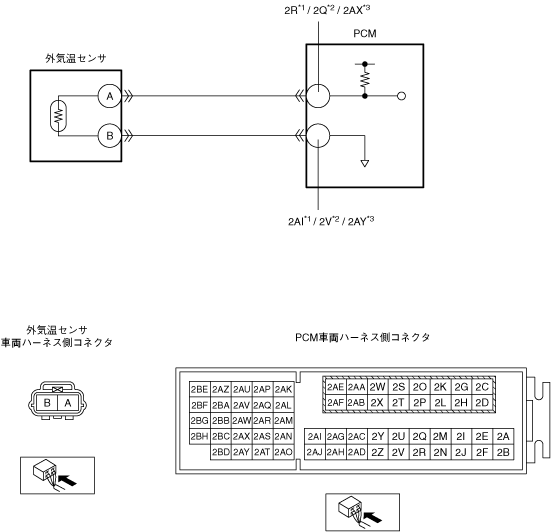 $2R^{*1}$ / $2Q^{*2}$ / $2AX^{*3}$

PCM

外気温センサ

A

B

$2AI^{*1}$ / $2V^{*2}$ / $2AY^{*3}$

外気温センサ
車両ハーネス側コネクタ

B A

PCM車両ハーネス側コネクタ

| 2BE | 2AZ | 2AU | 2AP | 2AK |
|---|---|---|---|---|
| 2BF | 2BA | 2AV | 2AQ | 2AL |
| 2BG | 2BB | 2AW | 2AR | 2AM |
| 2BH | 2BC | 2AX | 2AS | 2AN |
| | 2BD | 2AY | 2AT | 2AO |

| 2AE | 2AA | 2W | 2S | 2O | 2K | 2G | 2C |
|---|---|---|---|---|---|---|---|
| 2AF | 2AB | 2X | 2T | 2P | 2L | 2H | 2D |

| 2AI | 2AG | 2AC | 2Y | 2U | 2Q | 2M | 2I | 2E | 2A |
|---|---|---|---|---|---|---|---|---|---|
| 2AJ | 2AH | 2AD | 2Z | 2V | 2R | 2N | 2J | 2F | 2B |