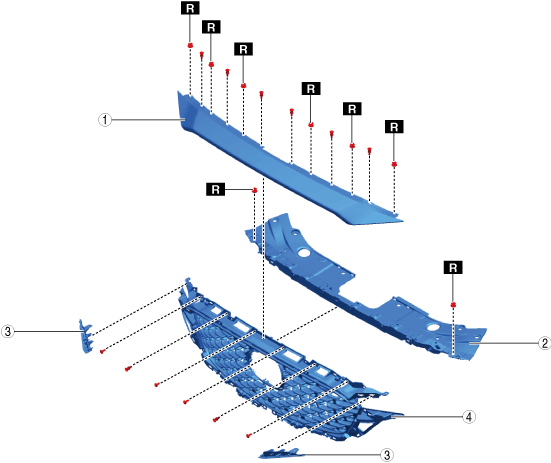 R
R
R
R
R
R
1
R
R
3
2
4
3