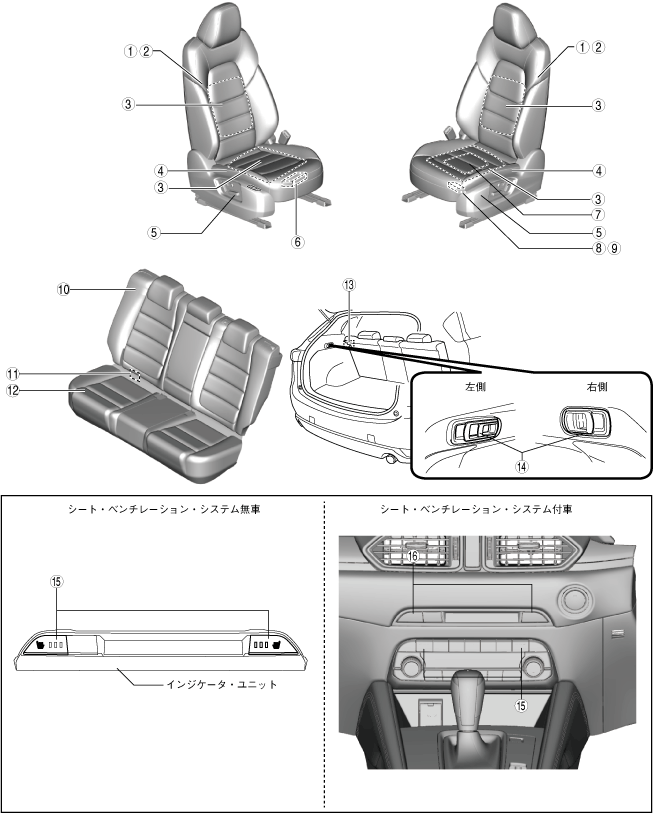 ①②
③
④
③
⑤
⑥
①②
③
④
③
⑦
⑤
⑧⑨
⑩
⑪
⑫
⑬
左側
右側
⑭
シート・ベンチレーション・システム無車
⑮
インジケータ・ユニット
シート・ベンチレーション・システム付車
⑯
⑮