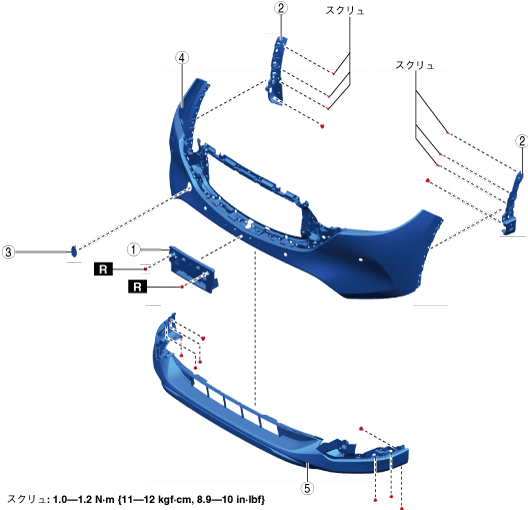 2
スクリュ
4
スクリュ
2
3
1
R
R
5
スクリュ: 1.0—1.2 N·m {11—12 kgf·cm, 8.9—10 in·lbf}