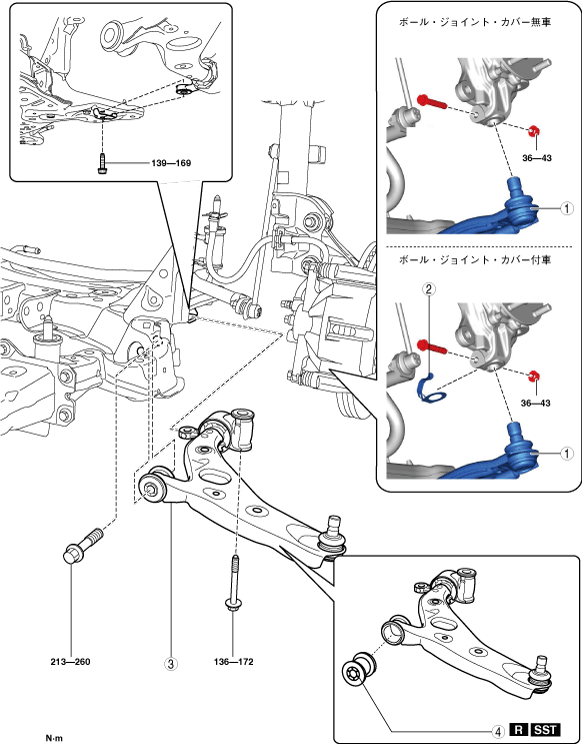 139—169

ボール・ジョイント・カバー無車

36—43

①

ボール・ジョイント・カバー付車

②

36—43

①

213—260

③

136—172

④ R SST

N·m