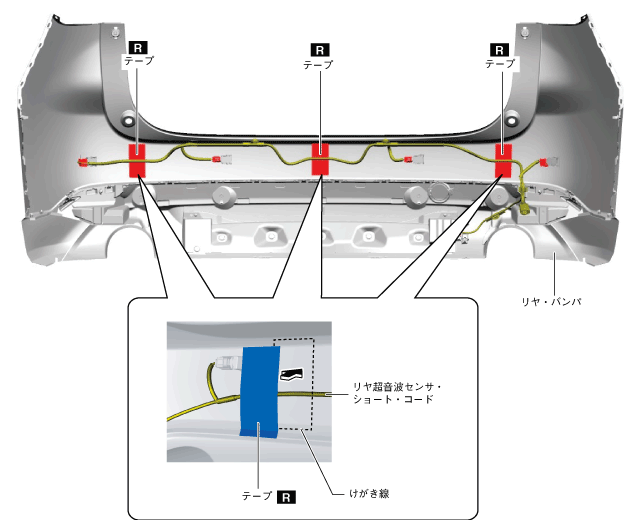 R
テープ

R
テープ

R
テープ

リヤ・バンパ

リヤ超音波センサ・ショート・コード

テープ R

けがき線