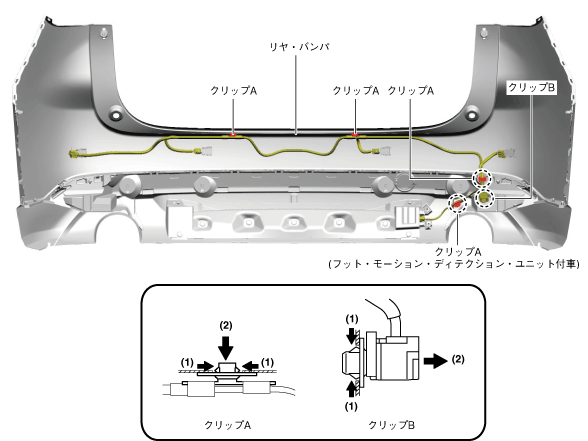 リヤ・バンパ

クリップA

クリップA

クリップA

クリップB

クリップA
(フット・モーション・ディテクション・ユニット付車)

(2)

(1)

(1)

クリップA

(1)

(2)

(1)

クリップB