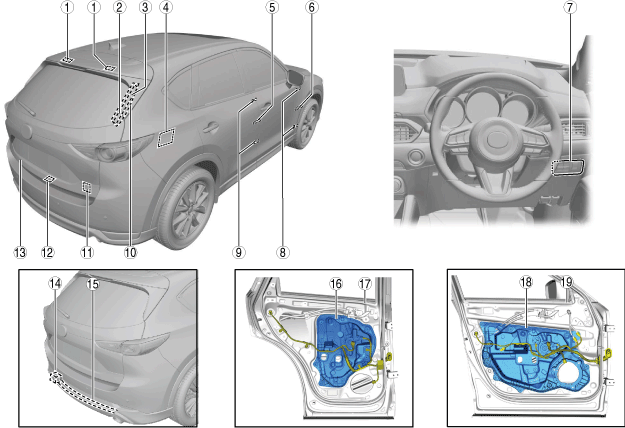 1
1
2
3
4
5
6
7
13
12
11
10
9
8
14
15
16
17
18
19