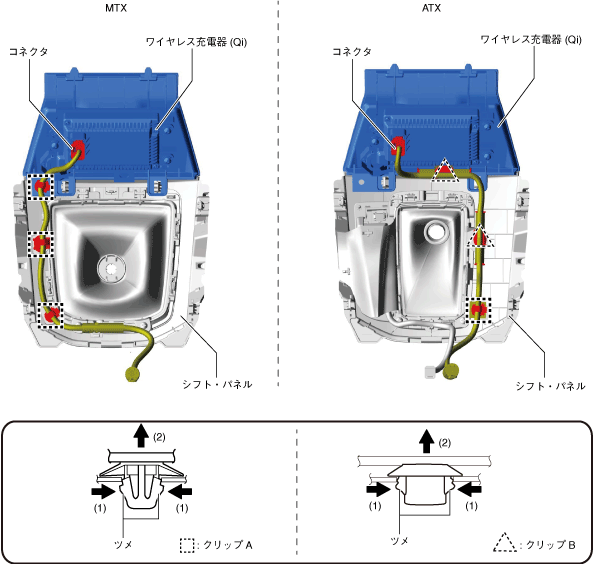 MTX

コネクタ

ワイヤレス充電器 (Qi)

シフト・パネル

ATX

コネクタ

ワイヤレス充電器 (Qi)

シフト・パネル

(2)

(1)

(1)

ツメ

: クリップ A

(2)

(1)

(1)

ツメ

: クリップ B