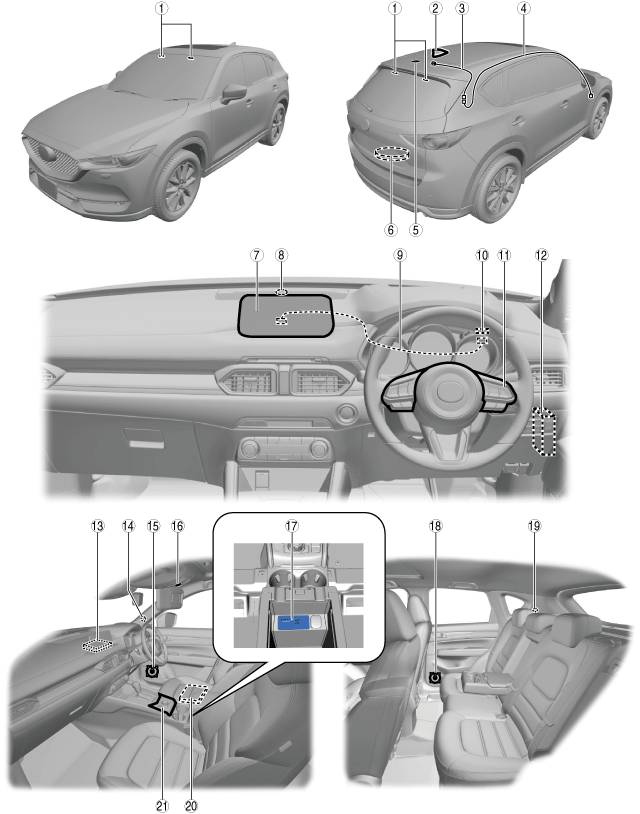 ①
①
②
③
④
⑥
⑤
⑦
⑧
⑨
⑩
⑪
⑫
⑬
⑭
⑮
⑯
⑰
⑱
⑲
㉑
⑳