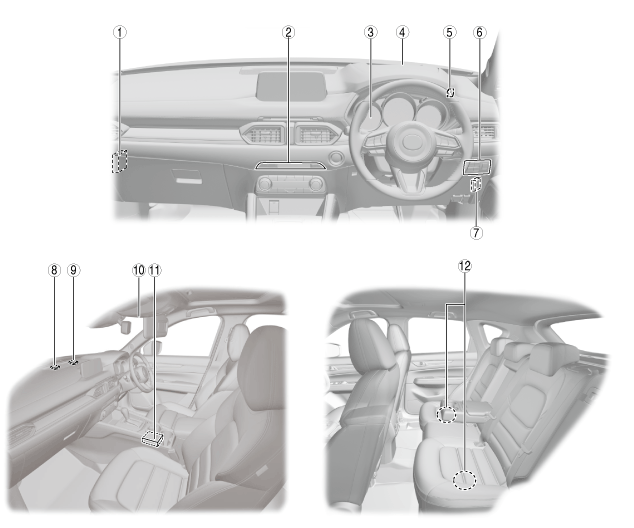 ①
②
③
④
⑤
⑥
⑦
⑧
⑨
⑩
⑪
⑫