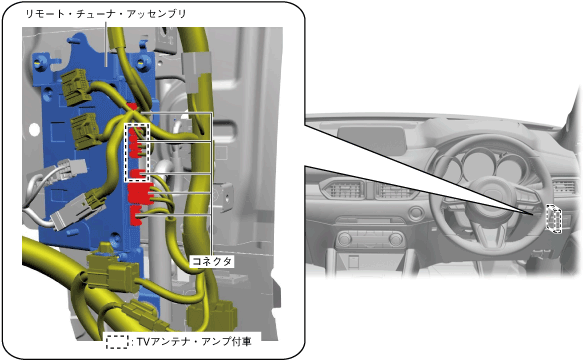 リモート・チューナ・アッセンブリ

コネクタ

: TVアンテナ・アンプ付車