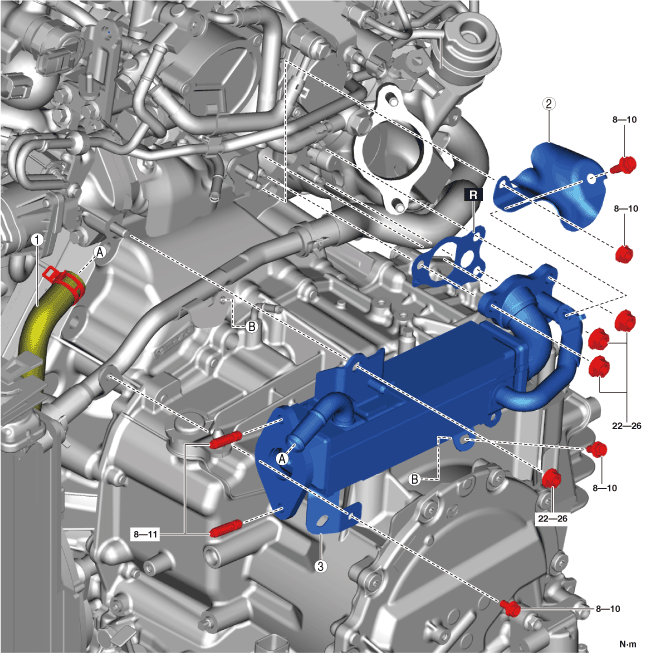 2
8—10
8—10
R
1
A
B
22—26
A
B
8—10
22—26
8—11
3
8—10
N·m