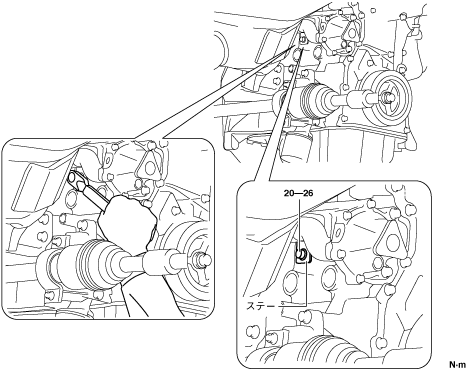 20—26

ステー

N·m