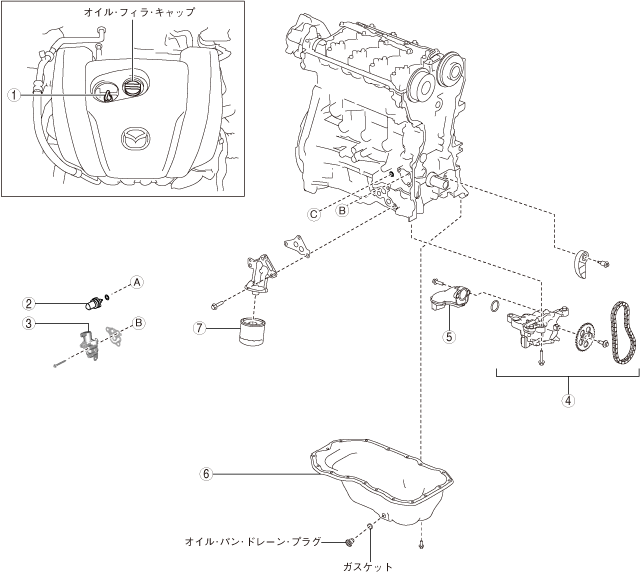 オイル・フィラ・キャップ

1

C

B

A

2

3

B

7

5

4

6

オイル・パン・ドレーン・プラグ

ガスケット